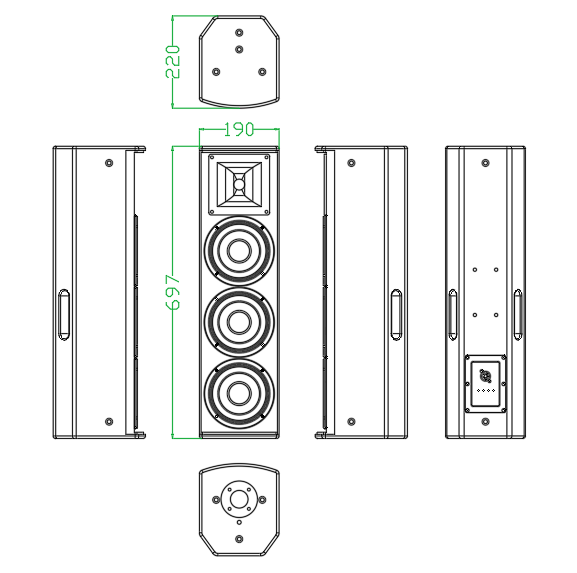 220

190

697